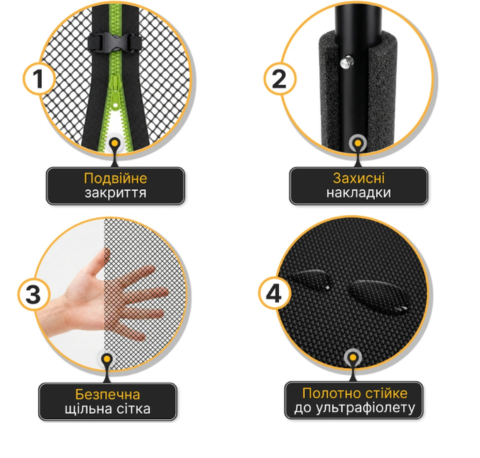 1

Подвійне закриття

2

Захисні накладки

3

Безпечна щільна сітка

4

Полотно стійке до ультрафіолету